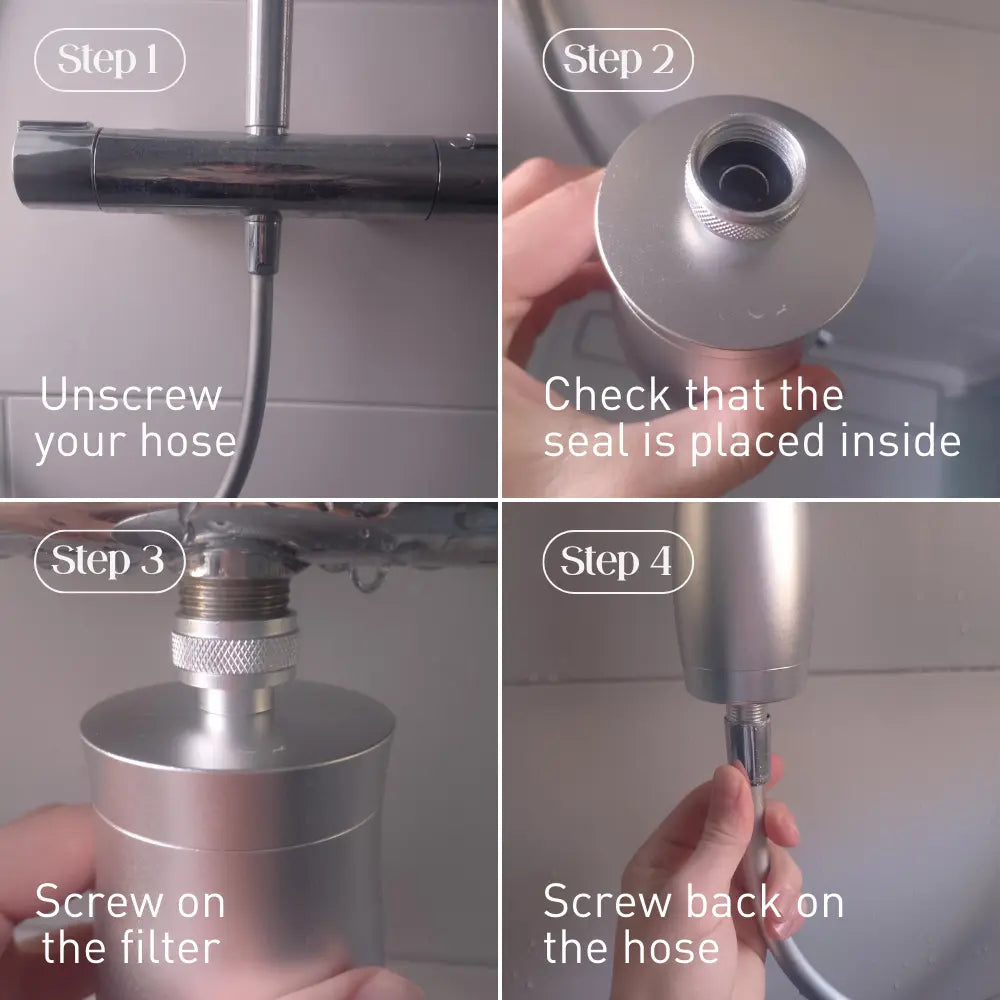 Step 1

Unscrew your hose

Step 2

Check that the seal is placed inside

Step 3

Screw on the filter

Step 4

Screw back on the hose