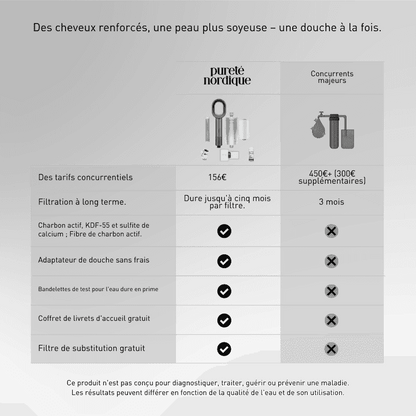 Des cheveux renforcés, une peau plus soyeuse – une douche à la fois.

| | pureté nordique | Concurrents majeurs |
|---|---|---|
| Des tarifs concurrentiels | 156€ | 450€+ (300€ supplémentaires) |
| Filtration à long terme. | Dure jusqu'à cinq mois par filtre. | 3 mois |
| Charbon actif, KDF-55 et sulfite de calcium ; Fibre de charbon actif. | ✓ | ✗ |
| Adaptateur de douche sans frais | ✓ | ✗ |
| Bandelettes de test pour l'eau dure en prime | ✓ | ✗ |
| Coffret de livrets d'accueil gratuit | ✓ | ✗ |
| Filtre de substitution gratuit | ✓ | ✗ |

Ce produit n'est pas conçu pour diagnostiquer, traiter, guérir ou prévenir une maladie.
Les résultats peuvent différer en fonction de la qualité de l'eau et de son utilisation.